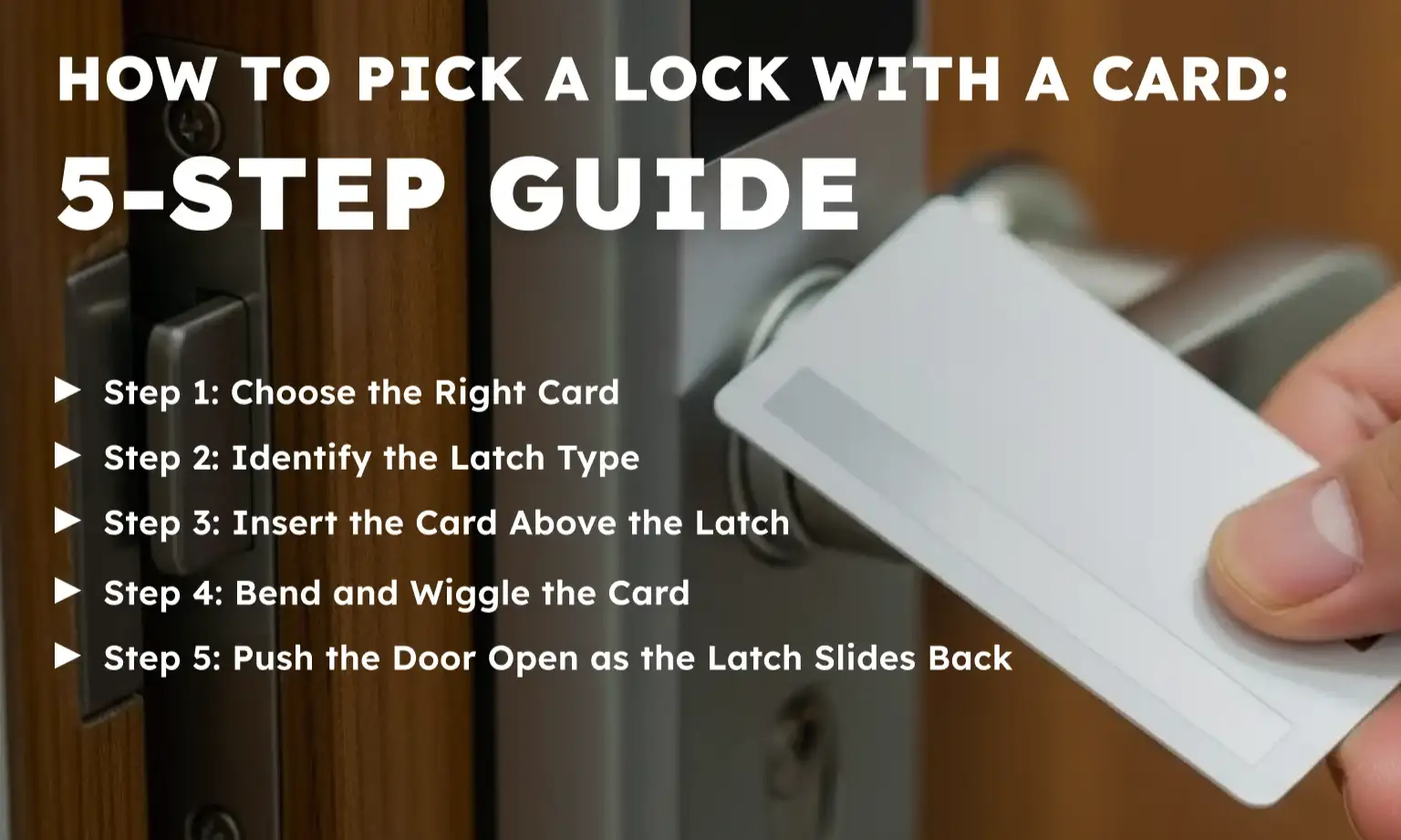 HOW TO PICK A LOCK WITH A CARD:
5-STEP GUIDE

▶ Step 1: Choose the Right Card
▶ Step 2: Identify the Latch Type
▶ Step 3: Insert the Card Above the Latch
▶ Step 4: Bend and Wiggle the Card
▶ Step 5: Push the Door Open as the Latch Slides Back