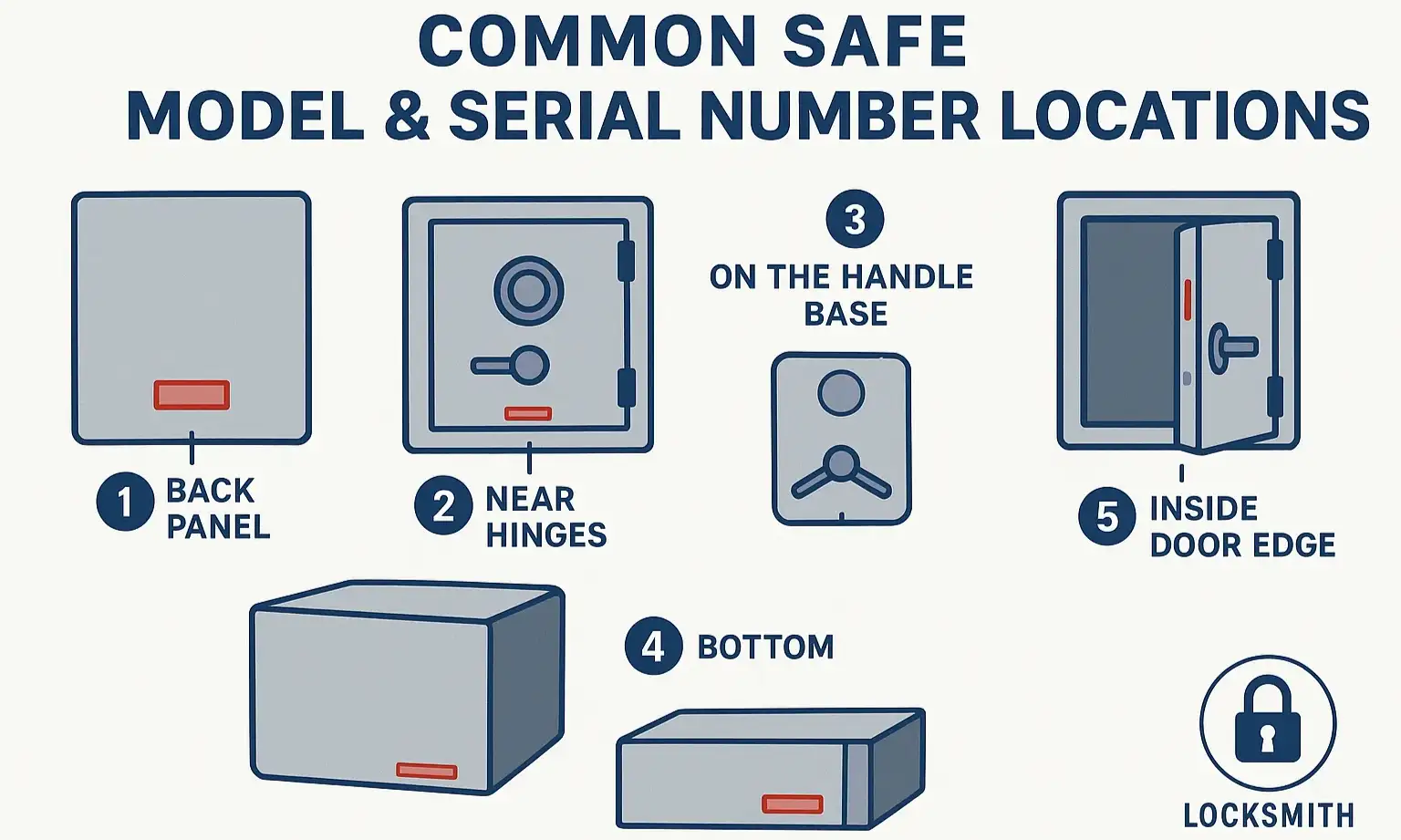 COMMON SAFE
MODEL & SERIAL NUMBER LOCATIONS

1 BACK PANEL

2 NEAR HINGES

3 ON THE HANDLE BASE

5 INSIDE DOOR EDGE

4 BOTTOM

LOCKSMITH