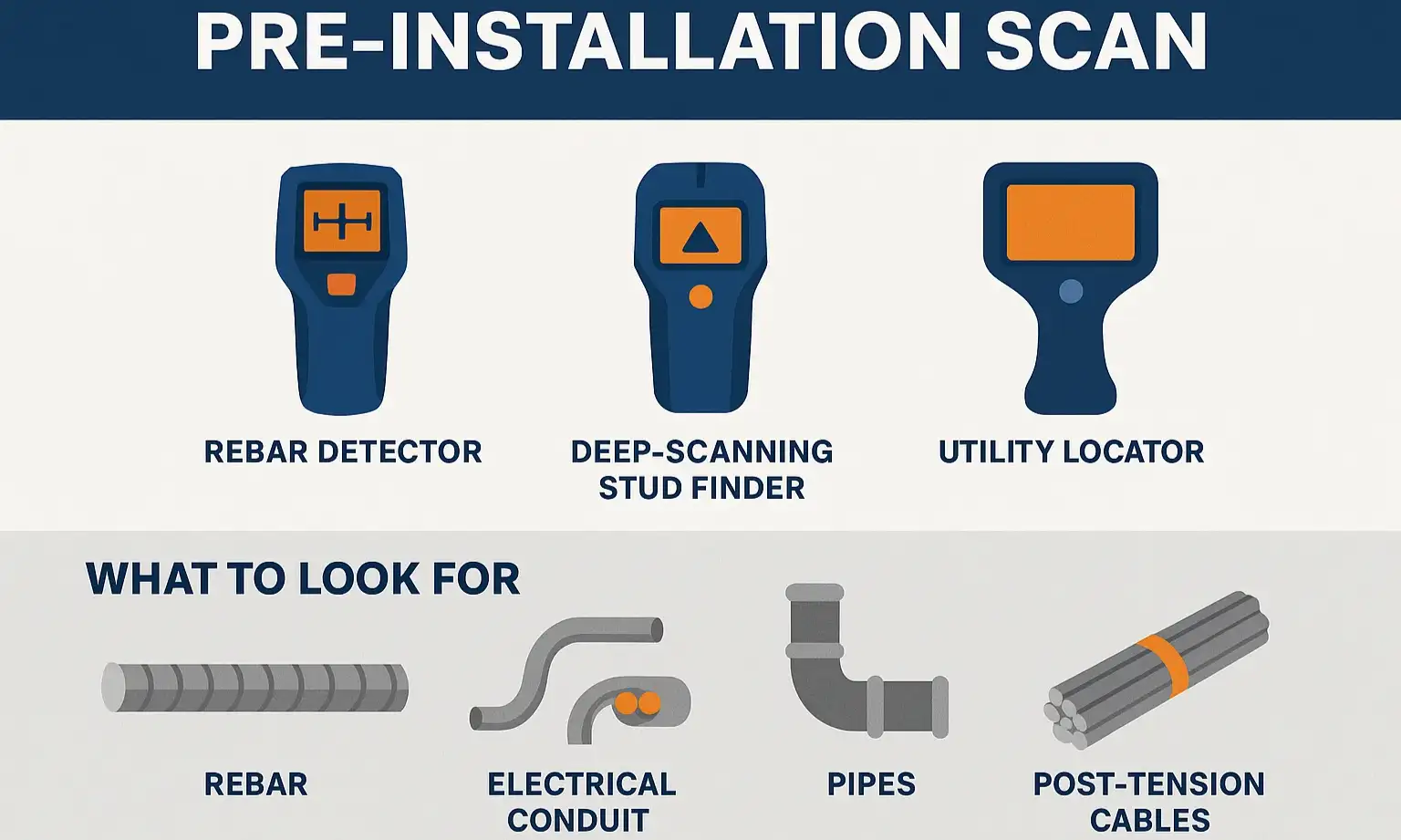 PRE-INSTALLATION SCAN

REBAR DETECTOR

DEEP-SCANNING STUD FINDER

UTILITY LOCATOR

WHAT TO LOOK FOR

REBAR

ELECTRICAL CONDUIT

PIPES

POST-TENSION CABLES