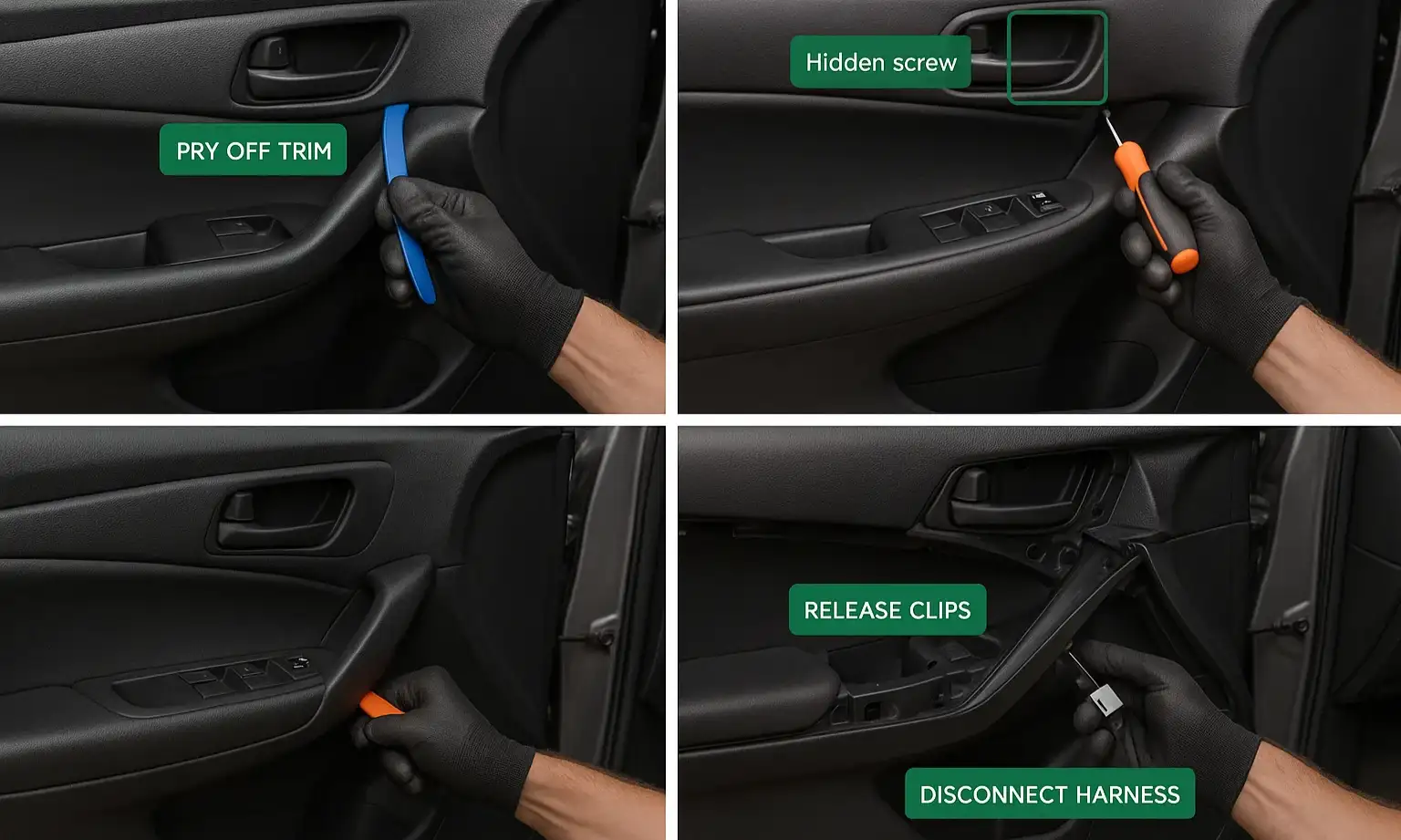 PRY OFF TRIM

Hidden screw

RELEASE CLIPS

DISCONNECT HARNESS