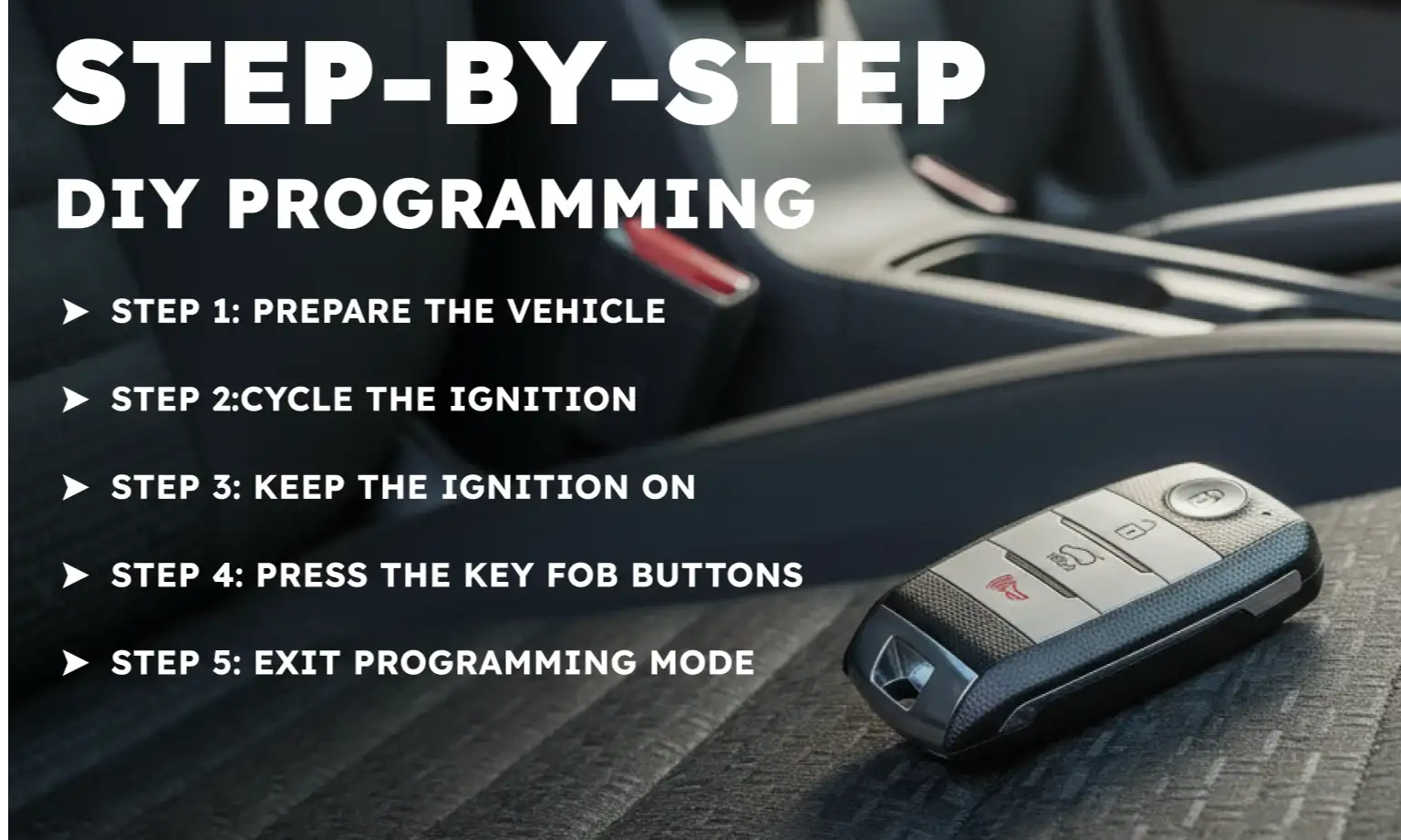 STEP-BY-STEP
DIY PROGRAMMING

➤ STEP 1: PREPARE THE VEHICLE

➤ STEP 2:CYCLE THE IGNITION

➤ STEP 3: KEEP THE IGNITION ON

➤ STEP 4: PRESS THE KEY FOB BUTTONS

➤ STEP 5: EXIT PROGRAMMING MODE