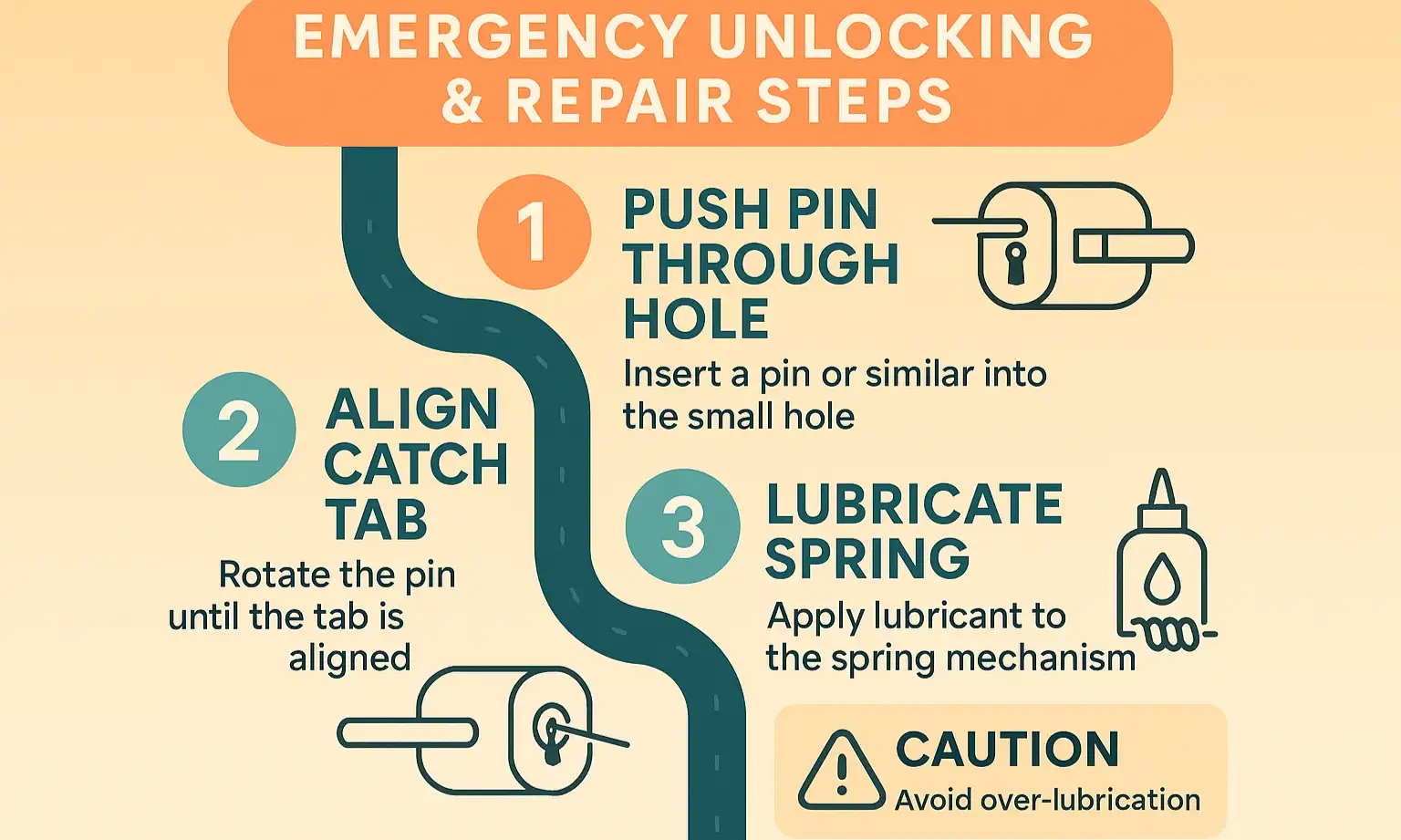 EMERGENCY UNLOCKING & REPAIR STEPS

1 PUSH PIN THROUGH HOLE

Insert a pin or similar into the small hole

2 ALIGN CATCH TAB

Rotate the pin until the tab is aligned

3 LUBRICATE SPRING

Apply lubricant to the spring mechanism

CAUTION
Avoid over-lubrication