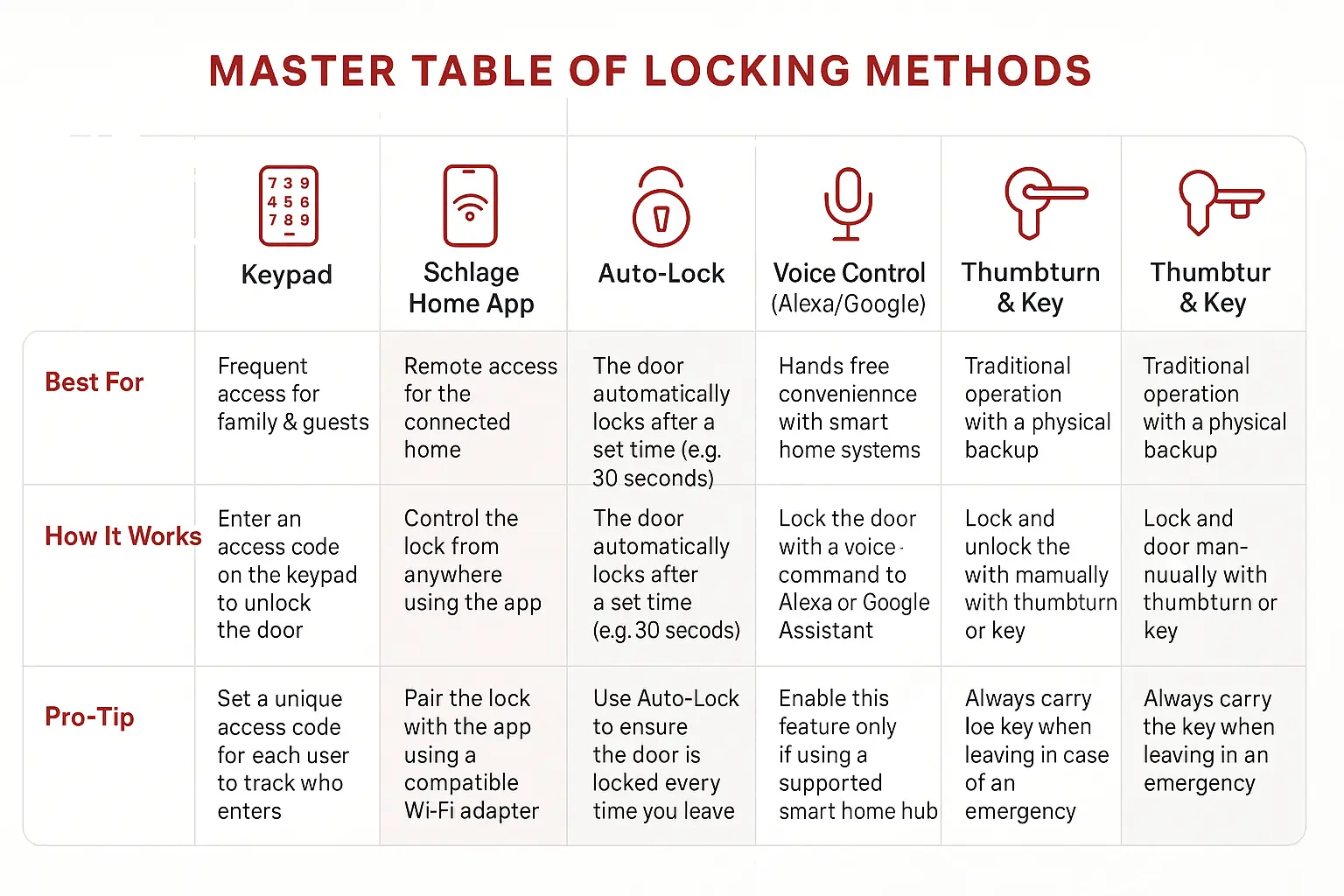 MASTER TABLE OF LOCKING METHODS

| | 7 3 9 4 5 6 7 8 9 Keypad | Schlage Home App | Auto-Lock | Voice Control (Alexa/Google) | Thumbturn & Key | Thumbtur & Key |
|---|---|---|---|---|---|---|
| Best For | Frequent access for family & guests | Remote access for the connected home | The door automatically locks after a set time (e.g. 30 seconds) | Hands free conveniennce with smart home systems | Traditional operation with a physical backup | Traditional operation with a physical backup |
| How It Works | Enter an access code on the keypad to unlock the door | Control the lock from anywhere using the app | The door automatically locks after a set time (e.g. 30 secods) | Lock the door with a voice command to Alexa or Google Assistant | Lock and unlock the with mamually with thumbturn or key | Lock and door man-nuually with thumbturn or key |
| Pro-Tip | Set a unique access code for each user to track who enters | Pair the lock with the app using a compatible Wi-Fi adapter | Use Auto-Lock to ensure the door is locked every time you leave | Enable this feature only if using a supported smart home hub | Always carry loe key when leaving in case of an emergency | Always carry the key when leaving in an emergency |